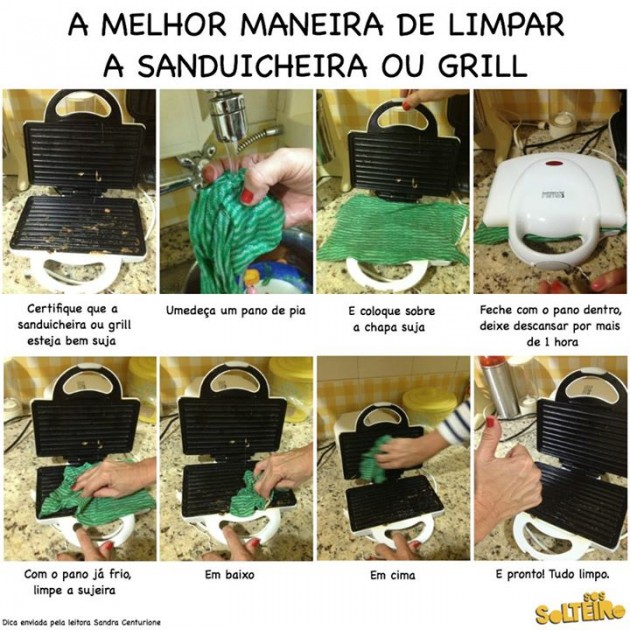 A MELHOR MANEIRA DE LIMPAR A SANDUICHEIRA OU GRILL

Certifique que a sanduicheira ou grill esteja bem suja

Umedeça um pano de pia

E coloque sobre a chapa suja

Feche com o pano dentro, deixe descansar por mais de 1 hora

Com o pano já frio, limpe a sujeira

Em baixo

Em cima

E pronto! Tudo limpo.

Dica enviada pela leitora Sandra Centurione

SOS SOLTEIRO