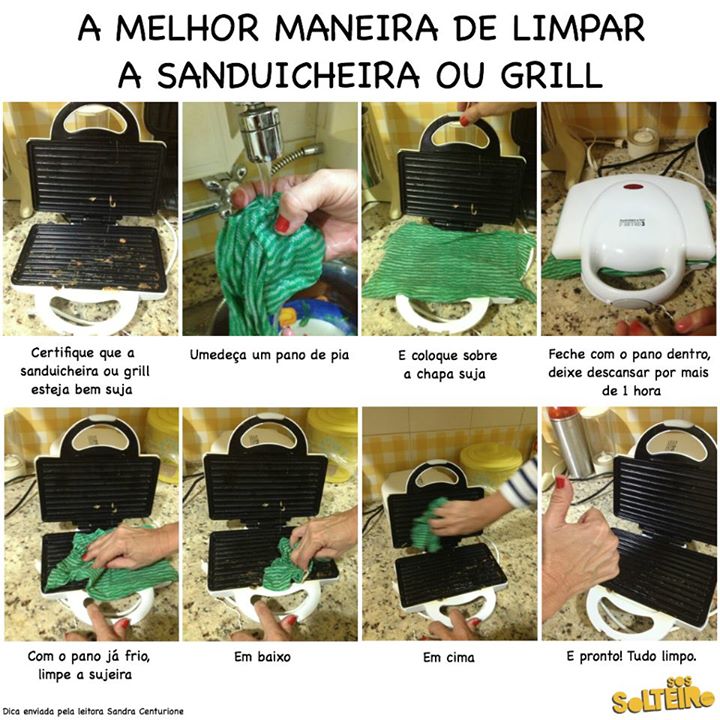 A MELHOR MANEIRA DE LIMPAR A SANDUICHEIRA OU GRILL

Certifique que a sanduicheira ou grill esteja bem suja

Umedeça um pano de pia

E coloque sobre a chapa suja

Feche com o pano dentro, deixe descansar por mais de 1 hora

Com o pano já frio, limpe a sujeira

Em baixo

Em cima

E pronto! Tudo limpo.

Dica enviada pela leitora Sandra Centurione

SOS SOLTEIRO